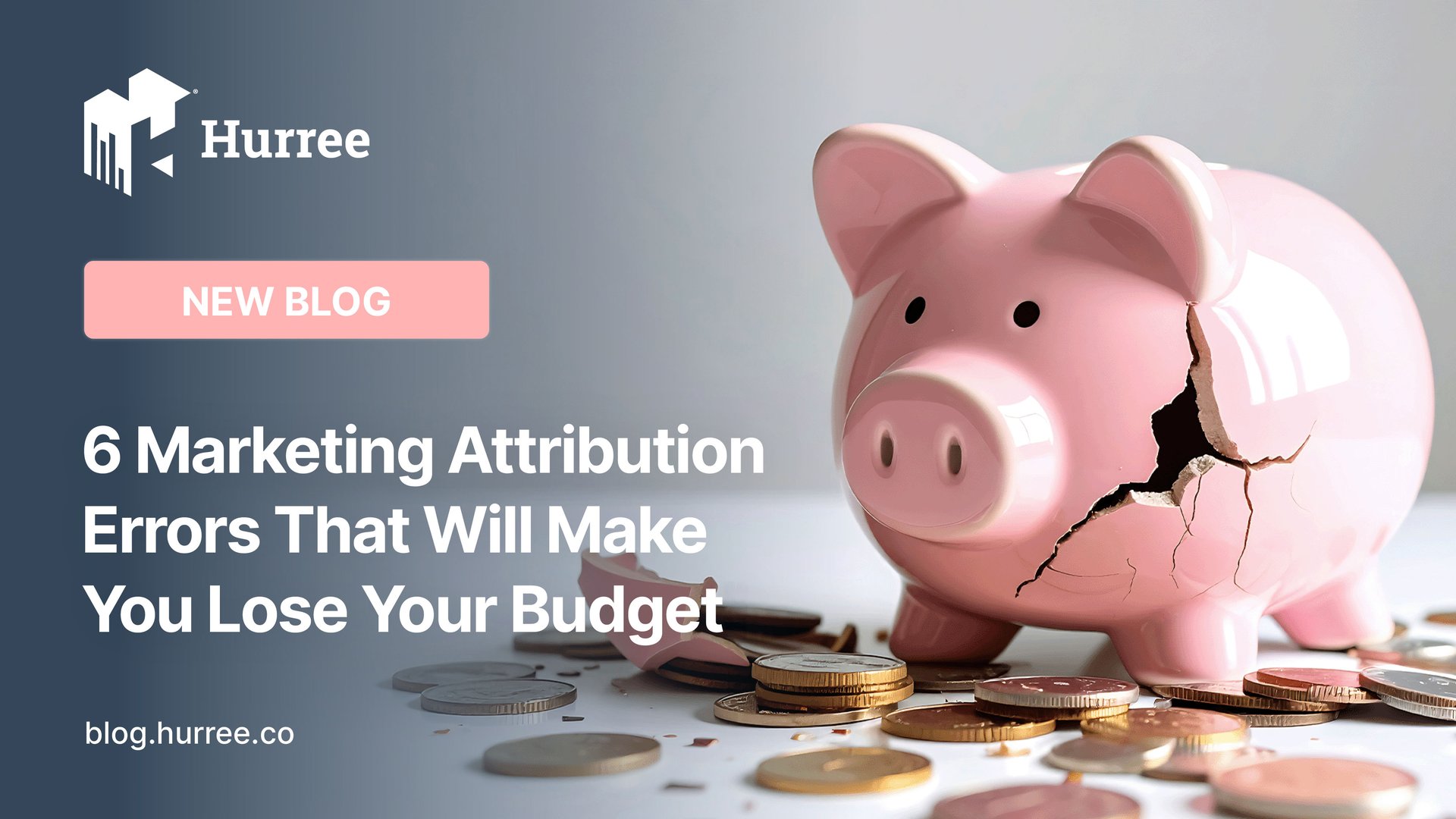 Hurree

NEW BLOG

6 Marketing Attribution Errors That Will Make You Lose Your Budget

blog.hurree.co